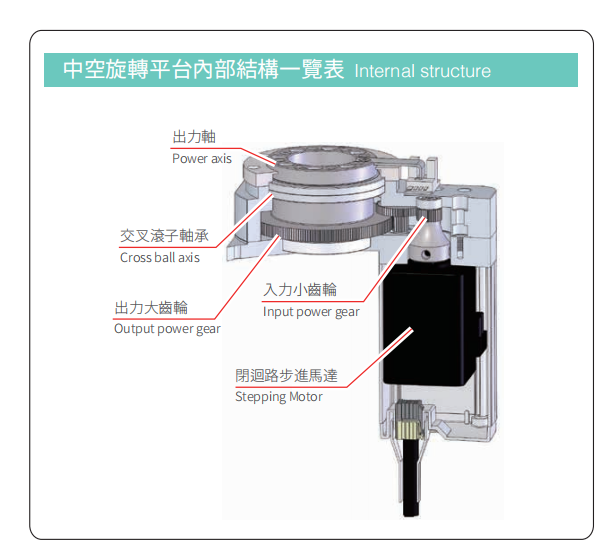 中空旋轉平台內部結構一覽表 Internal structure

出力軸
Power axis

交叉滾子軸承
Cross ball axis

出力大齒輪
Output power gear

入力小齒輪
Input power gear

閉迴路步進馬達
Stepping Motor