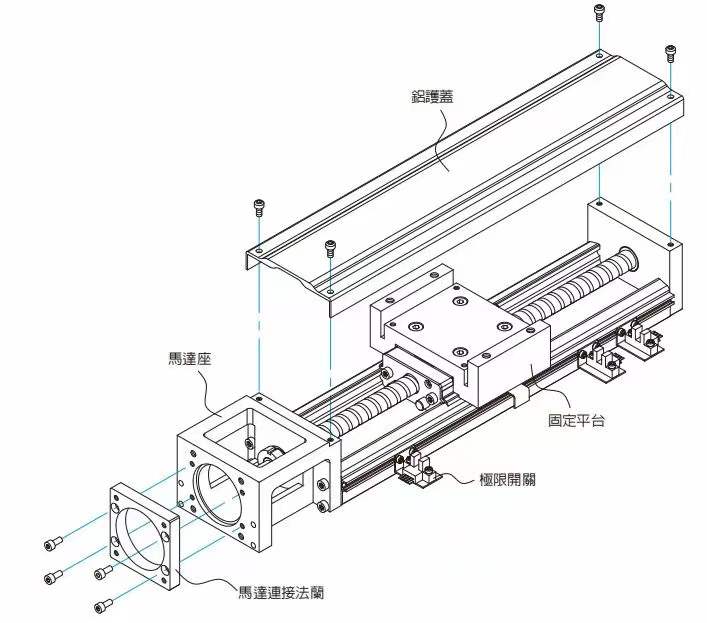 鋁護蓋

馬達座

固定平台

極限開關

馬達連接法蘭