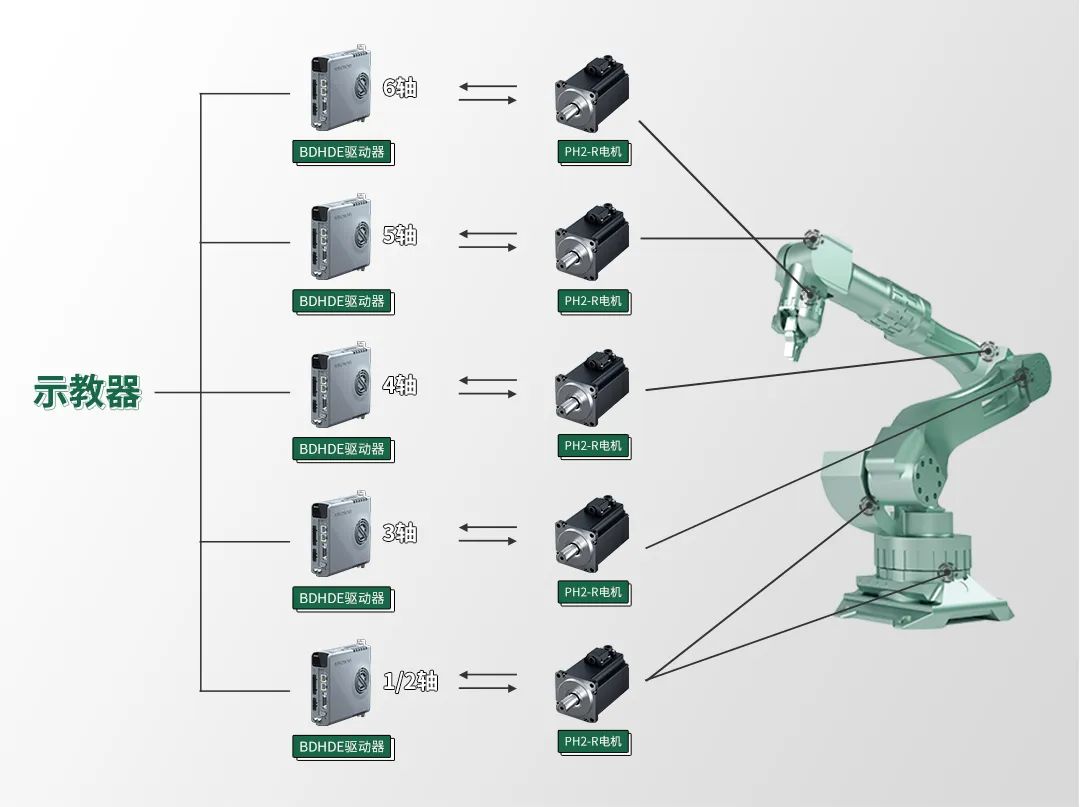 示教器

6轴
BDHDE驱动器
PH2-R电机

5轴
BDHDE驱动器
PH2-R电机

4轴
BDHDE驱动器
PH2-R电机

3轴
BDHDE驱动器
PH2-R电机

1/2轴
BDHDE驱动器
PH2-R电机